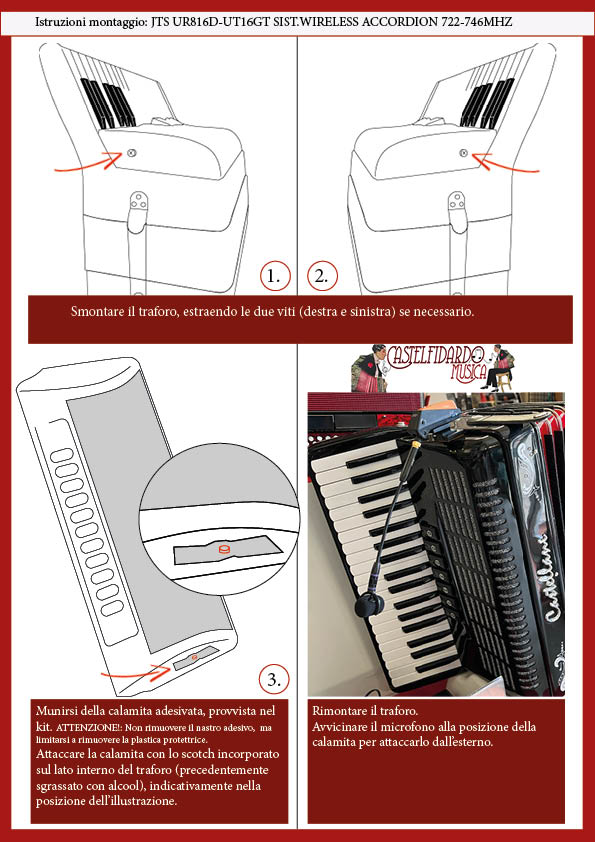 Istruzioni montaggio: JTS UR816D-UT16GT SIST.WIRELESS ACCORDION 722-746MHZ

1.

2.

Smontare il traforo, estraendo le due viti (destra e sinistra) se necessario.

CASTELFIDARDO MUSICA

Castellani

3.

Munirsi della calamita adesivata, provvista nel kit. ATTENZIONE!: Non rimuovere il nastro adesivo, ma limitarsi a rimuovere la plastica protettrice.
Attaccare la calamita con lo scotch incorporato sul lato interno del traforo (precedentemente sgrassato con alcool), indicativamente nella posizione dell'illustrazione.

Rimontare il traforo.
Avvicinare il microfono alla posizione della calamita per attaccarlo dall'esterno.